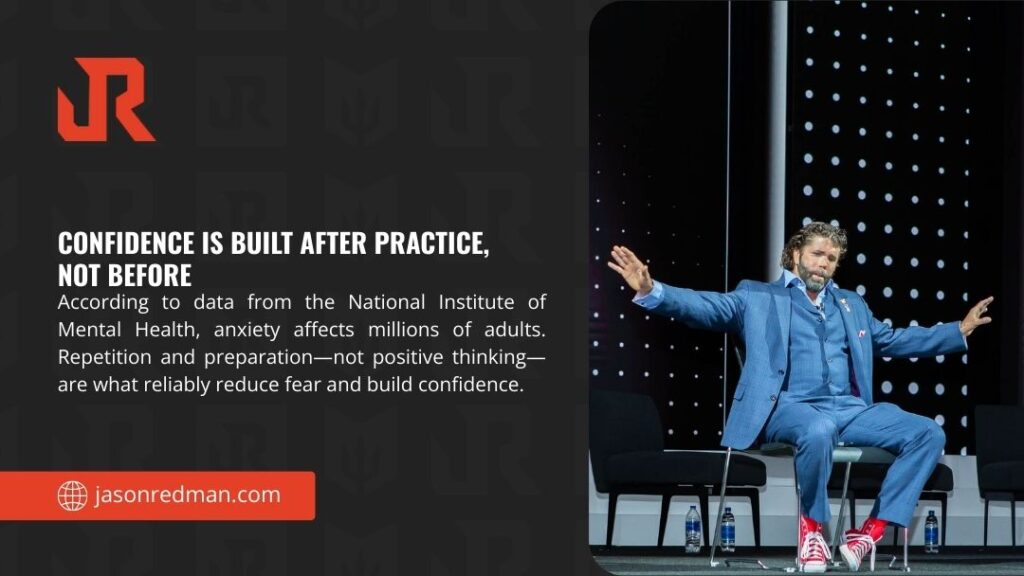 JR

CONFIDENCE IS BUILT AFTER PRACTICE, NOT BEFORE

According to data from the National Institute of Mental Health, anxiety affects millions of adults. Repetition and preparation—not positive thinking—are what reliably reduce fear and build confidence.

jasonredman.com